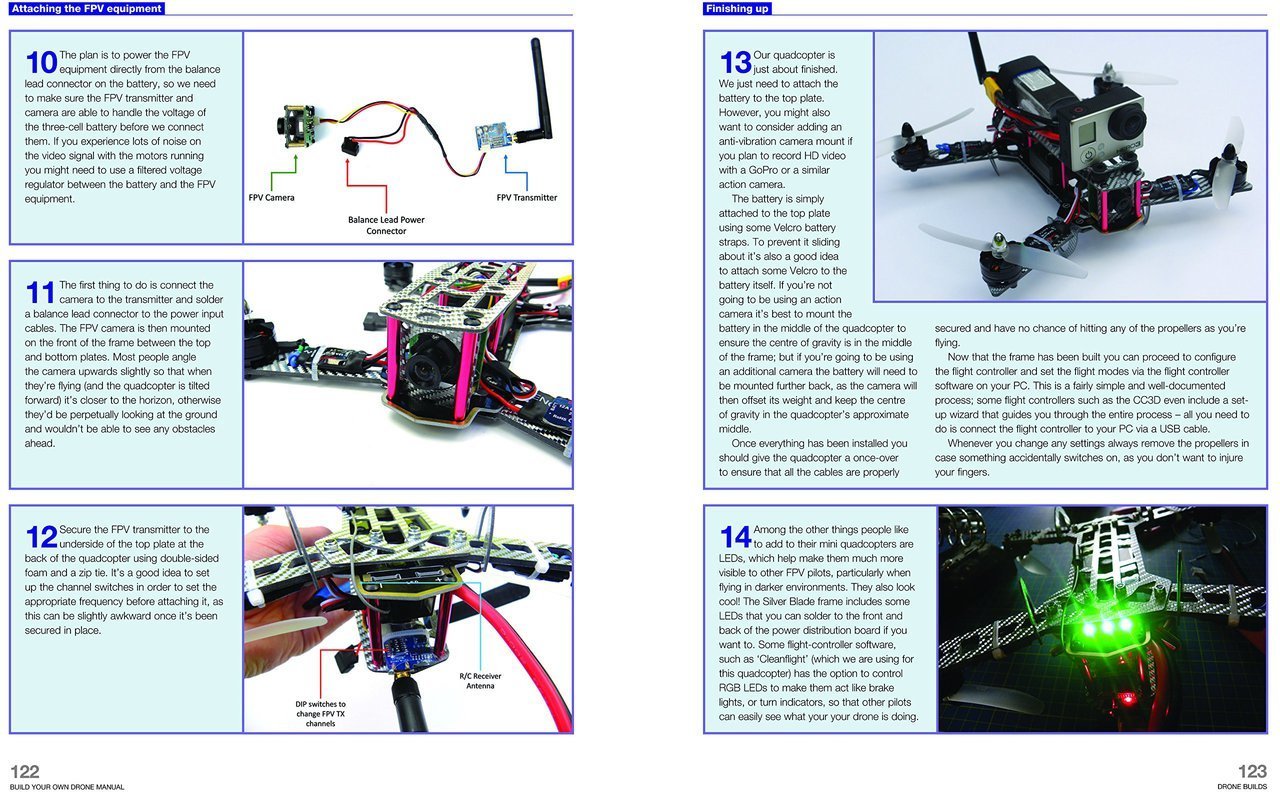 Attaching the FPV equipment

10 The plan is to power the FPV equipment directly from the balance lead connector on the battery, so we need to make sure the FPV transmitter and camera are able to handle the voltage of the three-cell battery before we connect them. If you experience lots of noise on the video signal with the motors running you might need to use a filtered voltage regulator between the battery and the FPV equipment.

FPV Camera

Balance Lead Power Connector

FPV Transmitter

11 The first thing to do is connect the camera to the transmitter and solder a balance lead connector to the power input cables. The FPV camera is then mounted on the front of the frame between the top and bottom plates. Most people angle the camera upwards slightly so that when they're flying (and the quadcopter is tilted forward) it's closer to the horizon, otherwise they'd be perpetually looking at the ground and wouldn't be able to see any obstacles ahead.

12 Secure the FPV transmitter to the underside of the top plate at the back of the quadcopter using double-sided foam and a zip tie. It's a good idea to set up the channel switches in order to set the appropriate frequency before attaching it, as this can be slightly awkward once it's been secured in place.

DIP switches to change FPV TX channels

R/C Receiver Antenna

122
BUILD YOUR OWN DRONE MANUAL

Finishing up

13 Our quadcopter is just about finished. We just need to attach the battery to the top plate. However, you might also want to consider adding an anti-vibration camera mount if you plan to record HD video with a GoPro or a similar action camera.

The battery is simply attached to the top plate using some Velcro battery straps. To prevent it sliding about it's also a good idea to attach some Velcro to the battery itself. If you're not going to be using an action camera it's best to mount the battery in the middle of the quadcopter to ensure the centre of gravity is in the middle of the frame; but if you're going to be using an additional camera the battery will need to be mounted further back, as the camera will then offset its weight and keep the centre of gravity in the quadcopter's approximate middle.

Once everything has been installed you should give the quadcopter a once-over to ensure that all the cables are properly secured and have no chance of hitting any of the propellers as you're flying.

Now that the frame has been built you can proceed to configure the flight controller and set the flight modes via the flight controller software on your PC. This is a fairly simple and well-documented process; some flight controllers such as the CC3D even include a set-up wizard that guides you through the entire process – all you need to do is connect the flight controller to your PC via a USB cable.

Whenever you change any settings always remove the propellers in case something accidentally switches on, as you don't want to injure your fingers.

14 Among the other things people like to add to their mini quadcopters are LEDs, which help make them much more visible to other FPV pilots, particularly when flying in darker environments. They also look cool! The Silver Blade frame includes some LEDs that you can solder to the front and back of the power distribution board if you want to. Some flight-controller software, such as 'Cleanflight' (which we are using for this quadcopter) has the option to control RGB LEDs to make them act like brake lights, or turn indicators, so that other pilots can easily see what your your drone is doing.

123
DRONE BUILDS