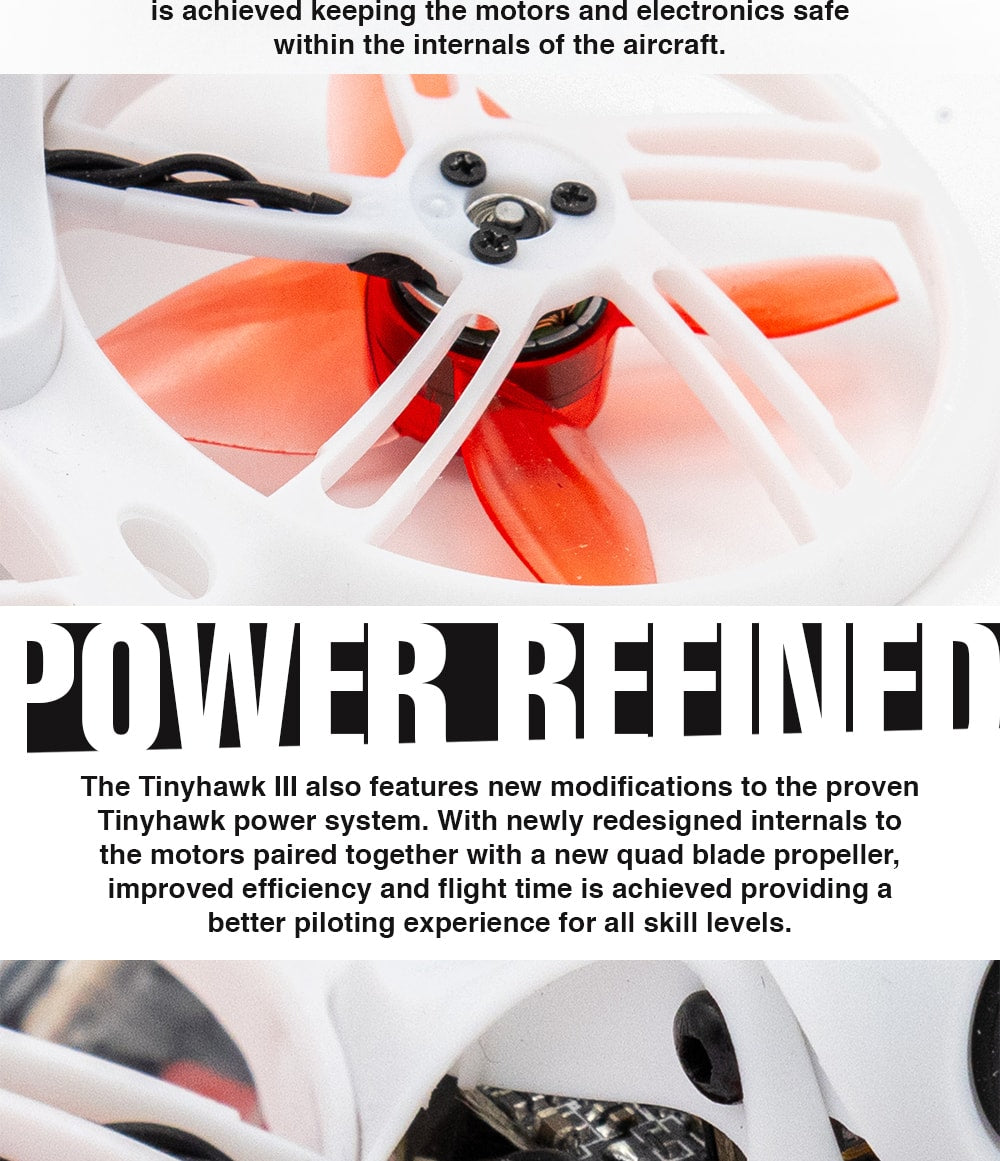 is achieved keeping the motors and electronics safe within the internals of the aircraft.

POWER REFINED

The Tinyhawk III also features new modifications to the proven Tinyhawk power system. With newly redesigned internals to the motors paired together with a new quad blade propeller, improved efficiency and flight time is achieved providing a better piloting experience for all skill levels.