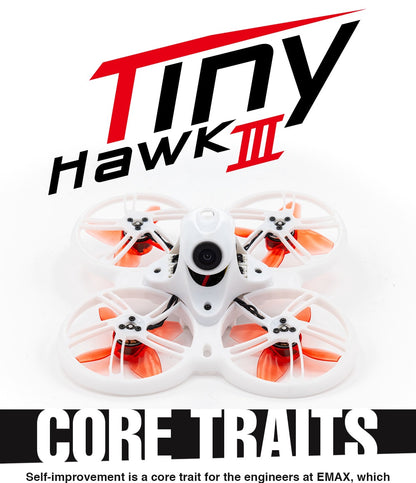 Tiny
Hawk III

CORE TRAITS

Self-improvement is a core trait for the engineers at EMAX, which