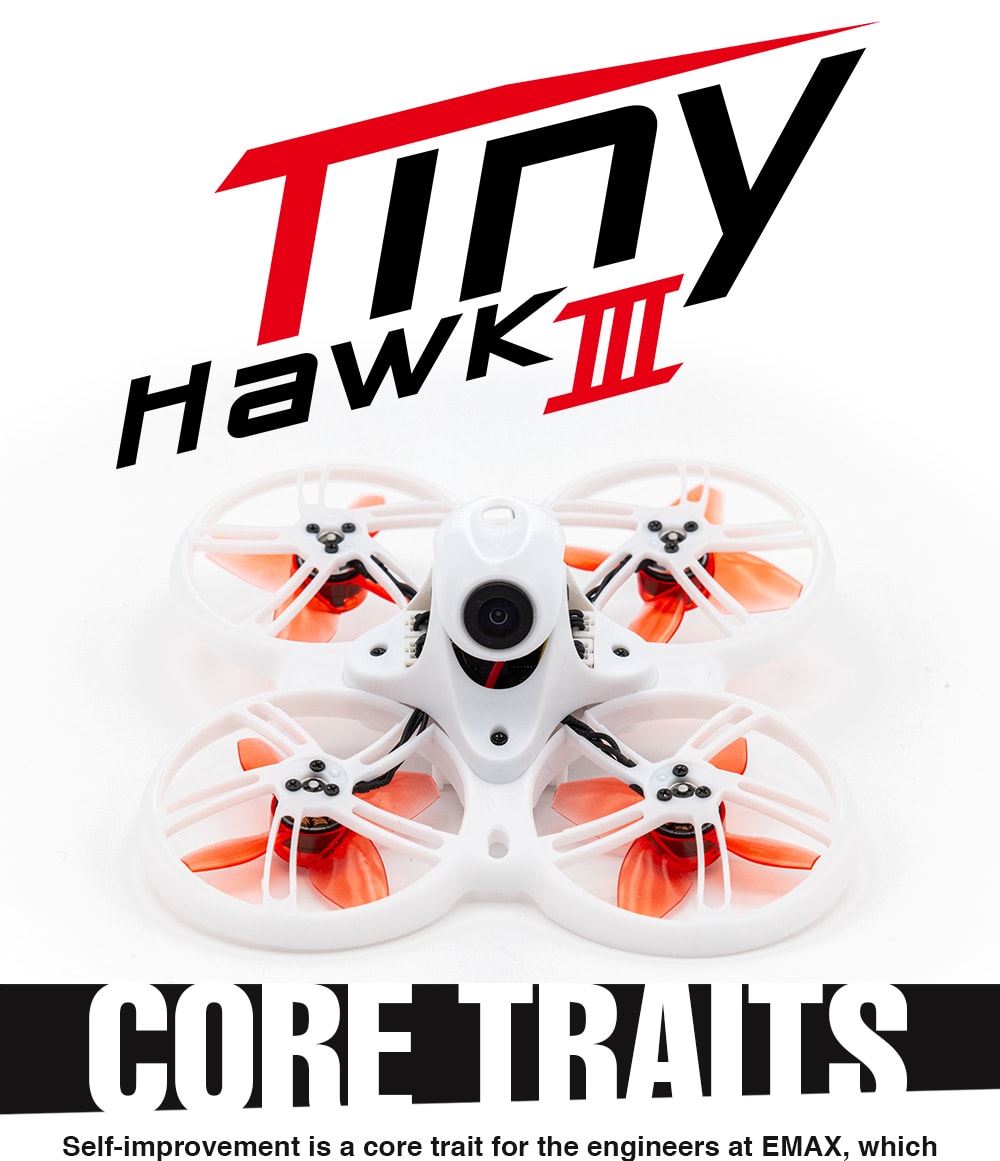 Tiny Hawk III

CORE TRAITS

Self-improvement is a core trait for the engineers at EMAX, which