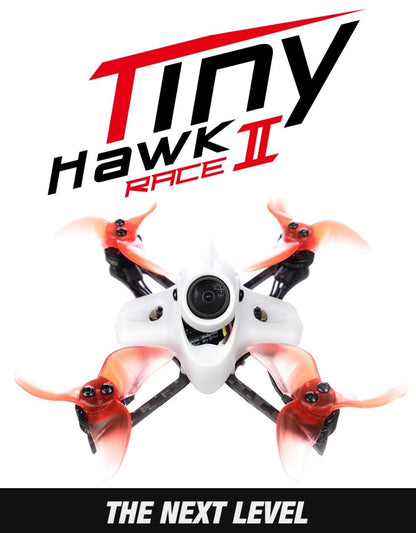 Tiny
Hawk II
RACE

THE NEXT LEVEL