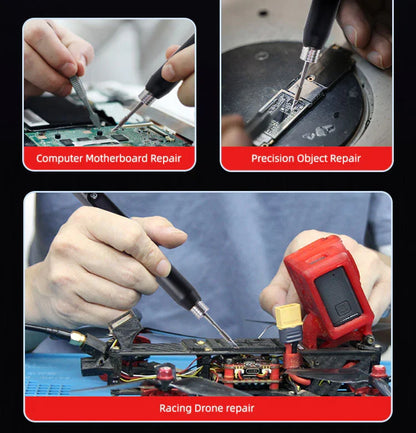 Computer Motherboard Repair

Precision Object Repair

Racing Drone repair