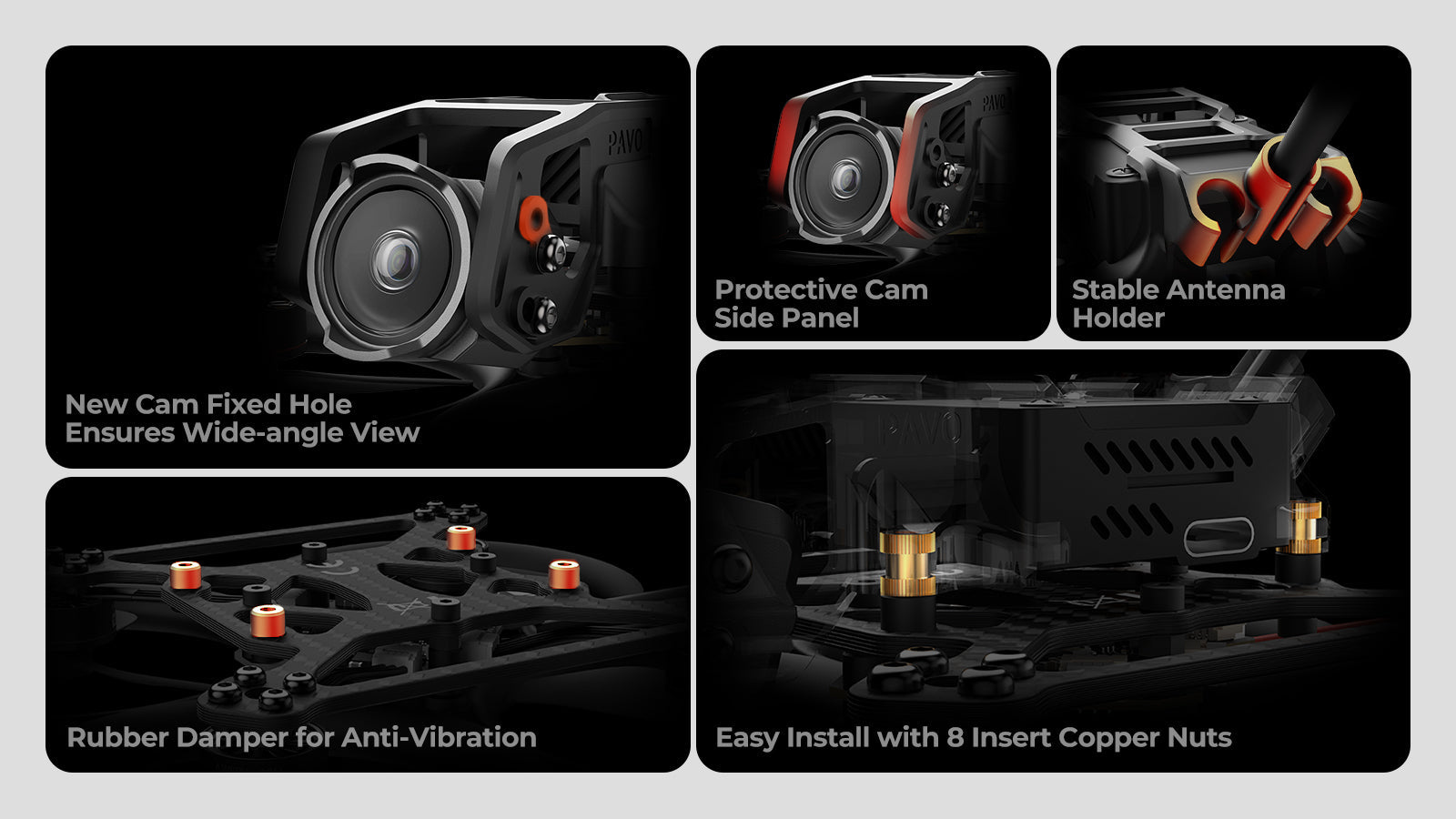 PAVO

New Cam Fixed Hole
Ensures Wide-angle View

PAVO

Protective Cam
Side Panel

Stable Antenna
Holder

Rubber Damper for Anti-Vibration

PAVO

Easy Install with 8 Insert Copper Nuts