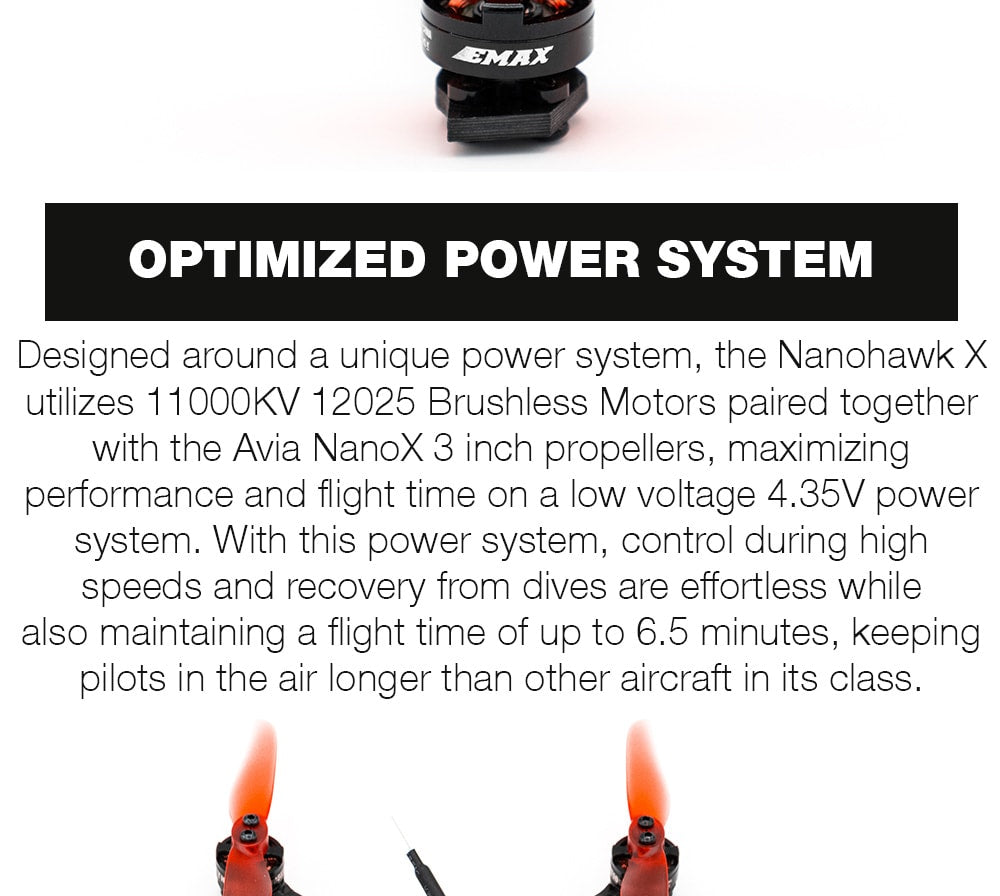 EMAX

OPTIMIZED POWER SYSTEM

Designed around a unique power system, the Nanohawk X utilizes 11000KV 12025 Brushless Motors paired together with the Avia NanoX 3 inch propellers, maximizing performance and flight time on a low voltage 4.35V power system. With this power system, control during high speeds and recovery from dives are effortless while also maintaining a flight time of up to 6.5 minutes, keeping pilots in the air longer than other aircraft in its class.