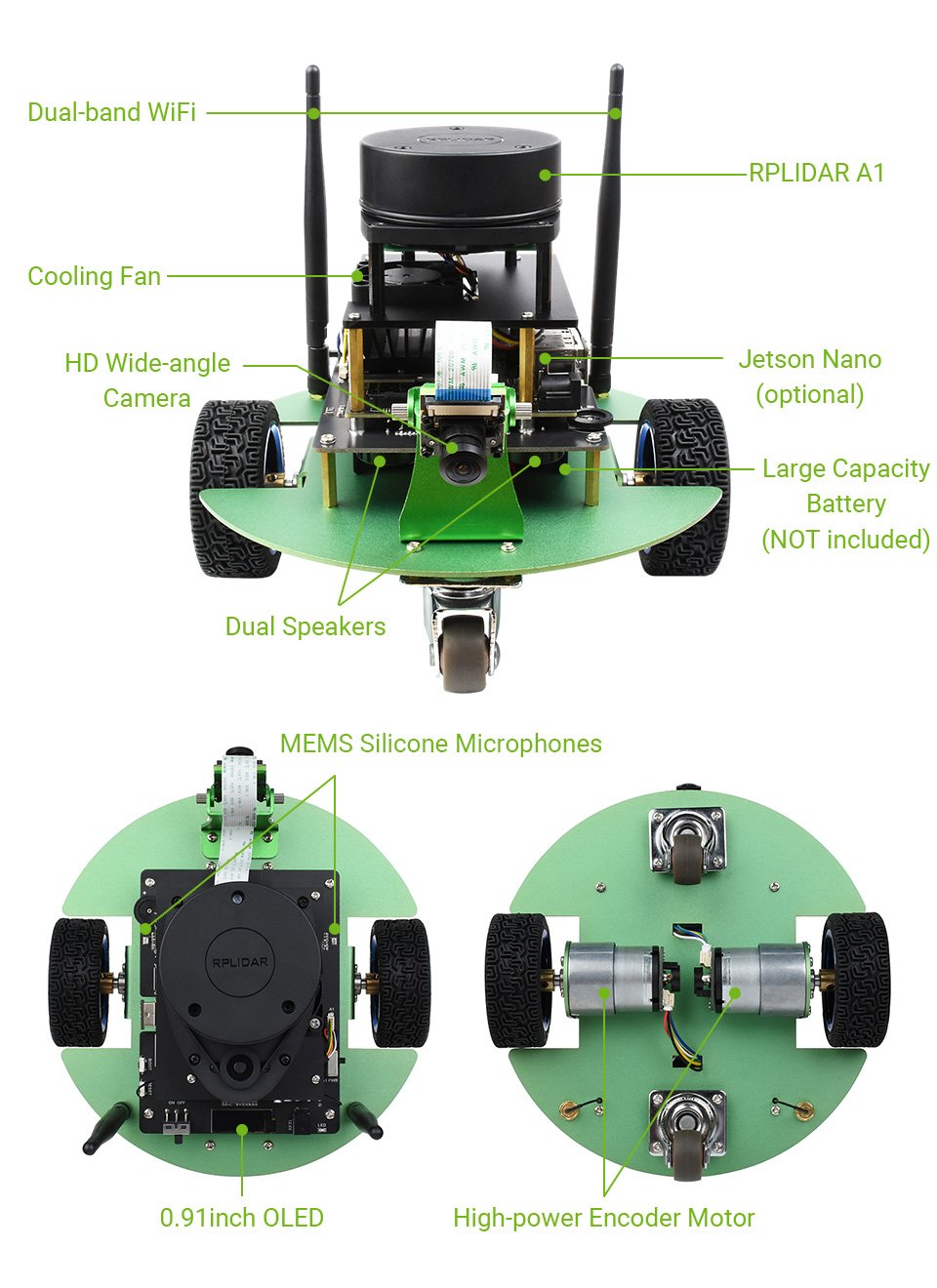 Dual-band WiFi

RPLIDAR A1

Cooling Fan

HD Wide-angle Camera

Jetson Nano (optional)

Large Capacity Battery (NOT included)

Dual Speakers

MEMS Silicone Microphones

RPLIDAR

0.91inch OLED

High-power Encoder Motor