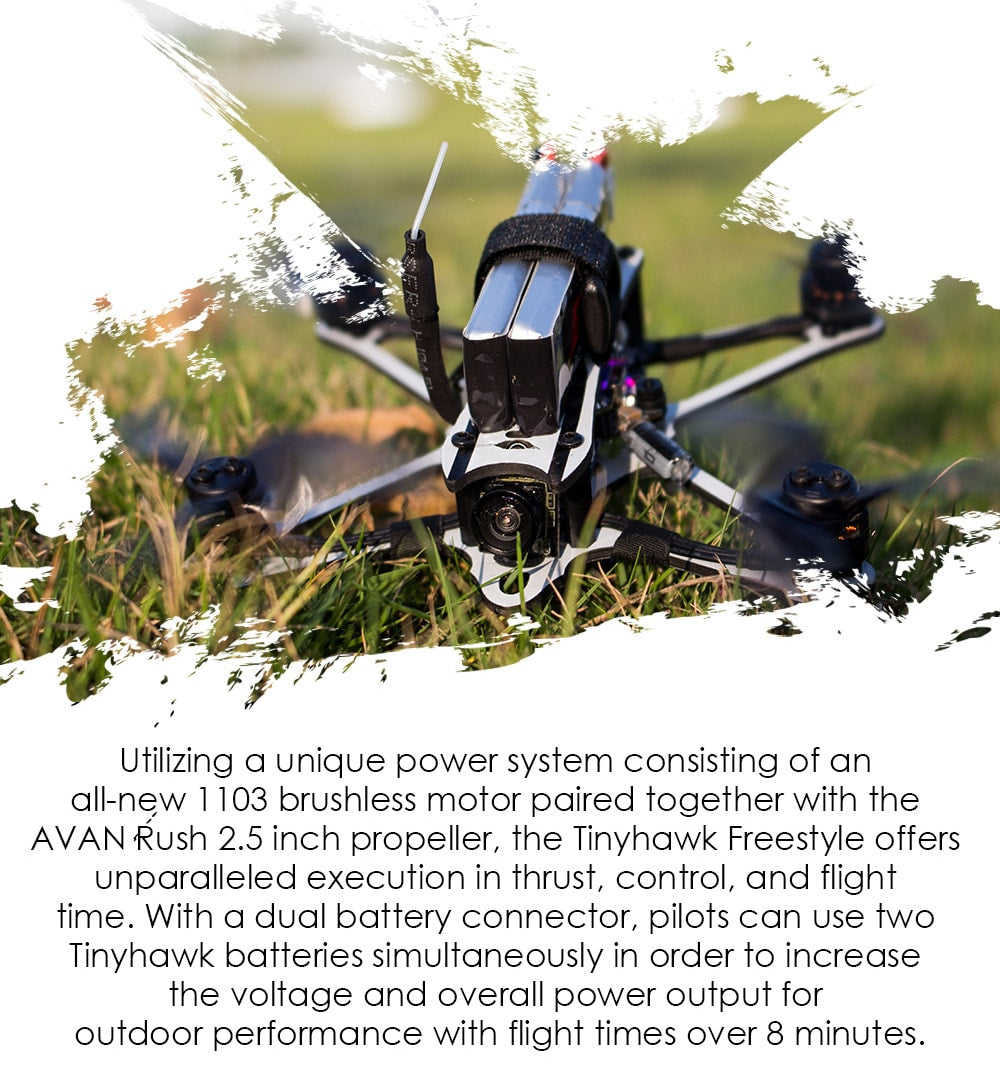 Utilizing a unique power system consisting of an all-new 1103 brushless motor paired together with the AVAN Rush 2.5 inch propeller, the Tinyhawk Freestyle offers unparalleled execution in thrust, control, and flight time. With a dual battery connector, pilots can use two Tinyhawk batteries simultaneously in order to increase the voltage and overall power output for outdoor performance with flight times over 8 minutes.