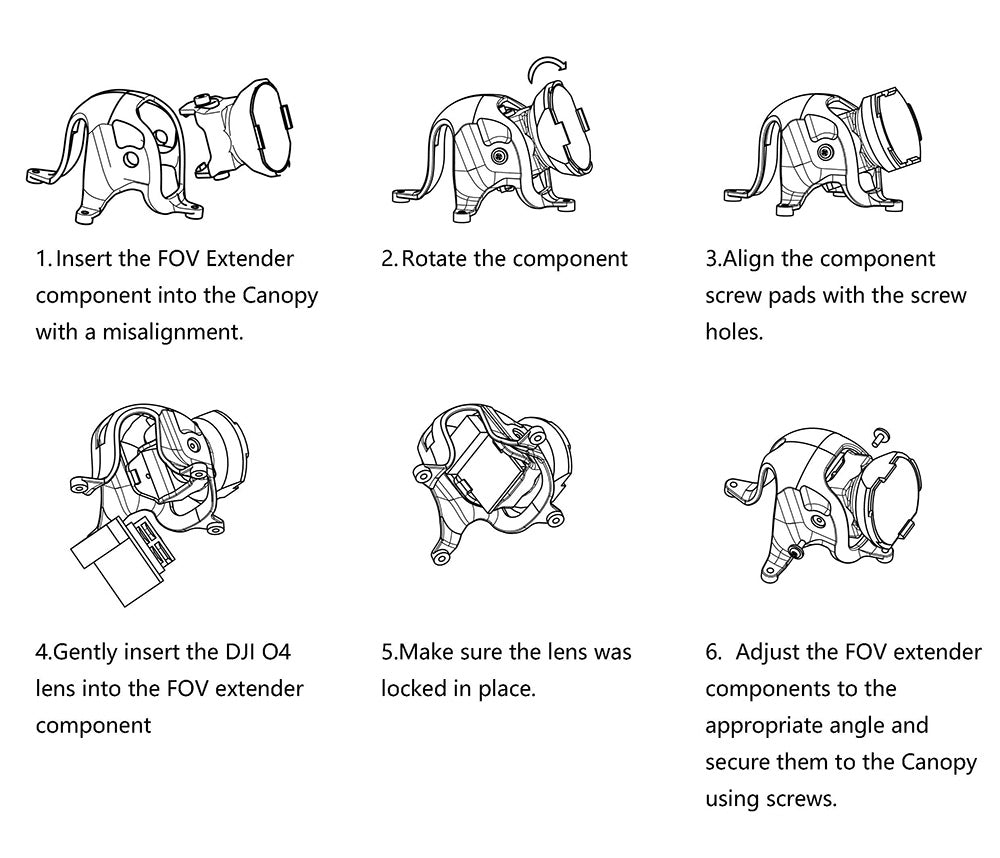 1. Insert the FOV Extender component into the Canopy with a misalignment.

2. Rotate the component

3.Align the component screw pads with the screw holes.

4.Gently insert the DJI O4 lens into the FOV extender component

5.Make sure the lens was locked in place.

6. Adjust the FOV extender components to the appropriate angle and secure them to the Canopy using screws.