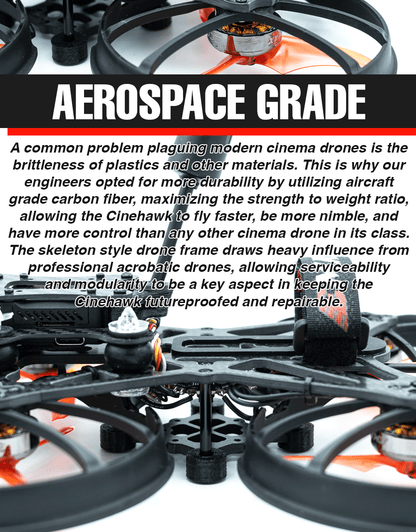 AEROSPACE GRADE

A common problem plaguing modern cinema drones is the brittleness of plastics and other materials. This is why our engineers opted for more durability by utilizing aircraft grade carbon fiber, maximizing the strength to weight ratio, allowing the Cinehawk to fly faster, be more nimble, and have more control than any other cinema drone in its class. The skeleton style drone frame draws heavy influence from professional acrobatic drones, allowing serviceability and modularity to be a key aspect in keeping the Cinehawk futureproofed and repairable.