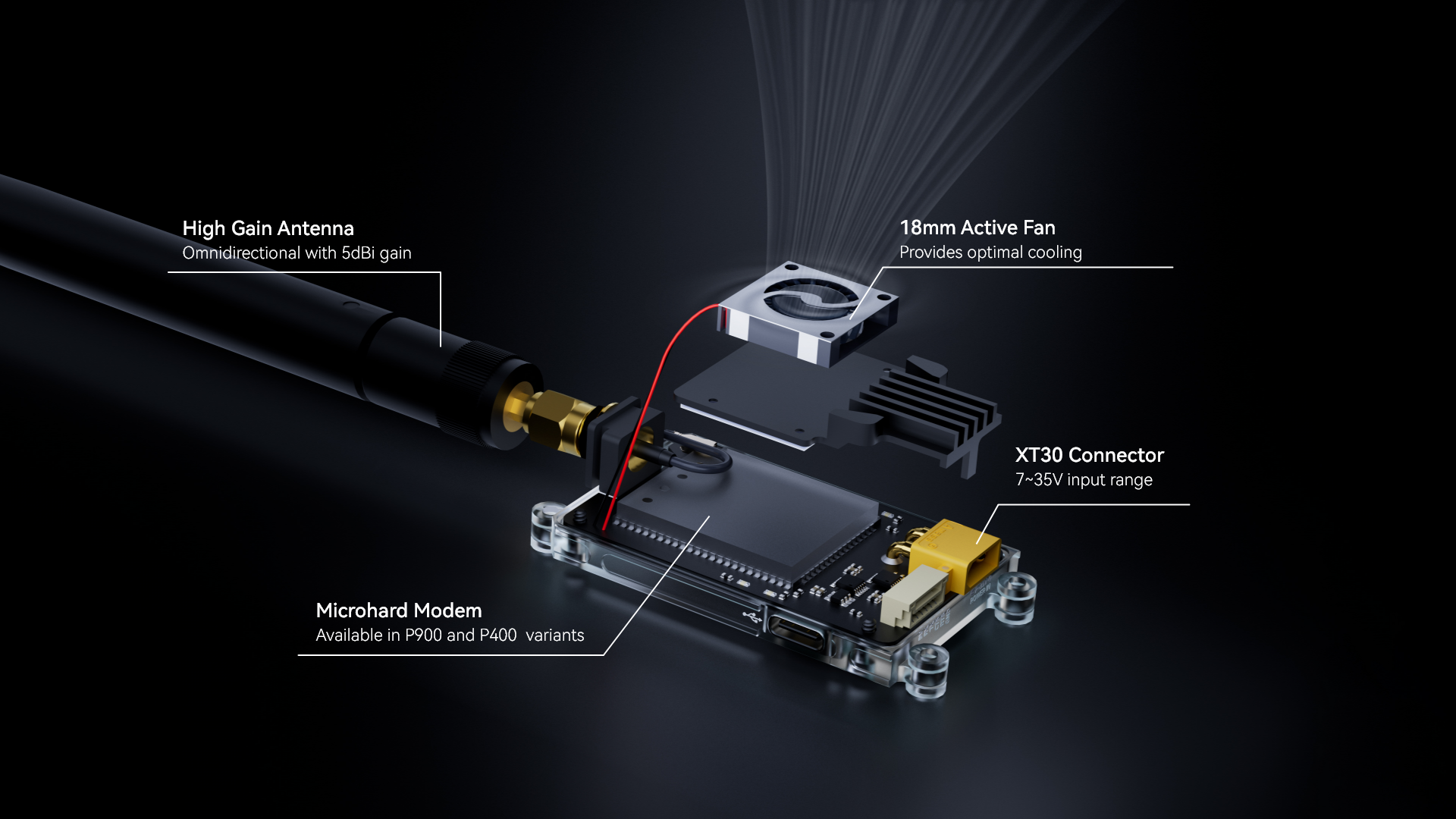 High Gain Antenna
Omnidirectional with 5dBi gain

18mm Active Fan
Provides optimal cooling

XT30 Connector
7~35V input range

Microhard Modem
Available in P900 and P400 variants