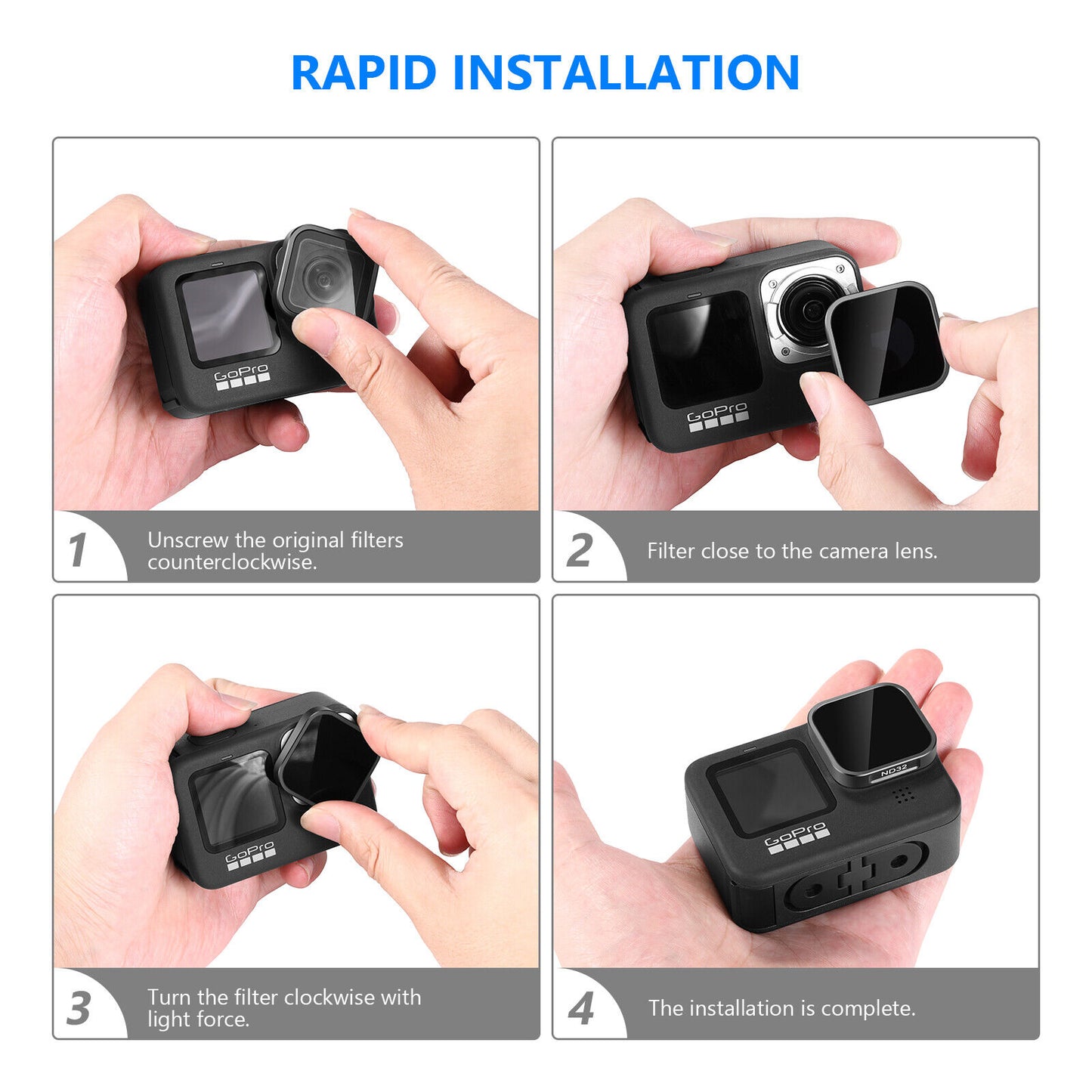 RAPID INSTALLATION

GoPro

1 Unscrew the original filters counterclockwise.

GoPro

2 Filter close to the camera lens.

GoPro

3 Turn the filter clockwise with light force.

ND32

GoPro

4 The installation is complete.