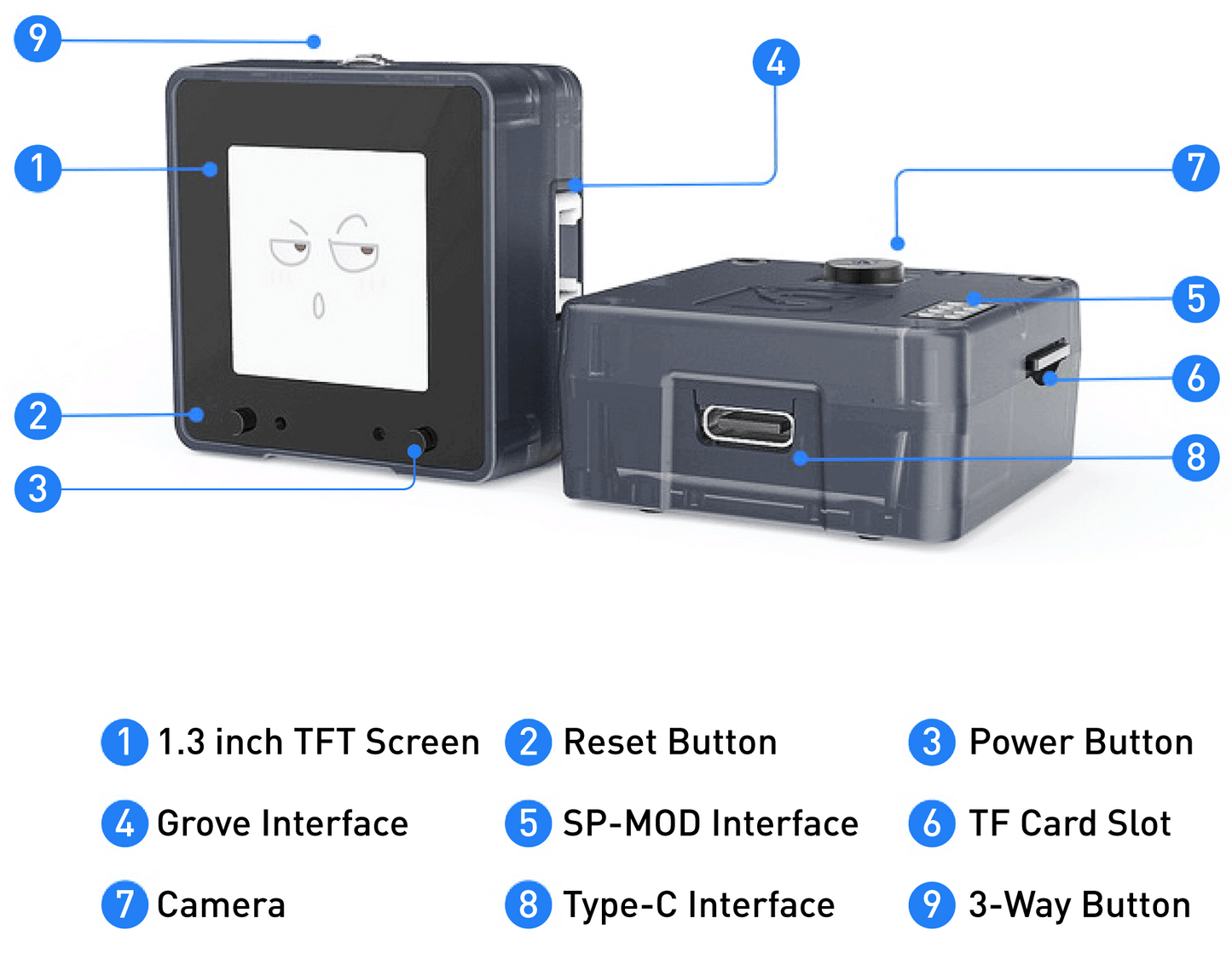 9

4

1

7

5

6

2

8

3

1 1.3 inch TFT Screen
2 Reset Button
3 Power Button
4 Grove Interface
5 SP-MOD Interface
6 TF Card Slot
7 Camera
8 Type-C Interface
9 3-Way Button