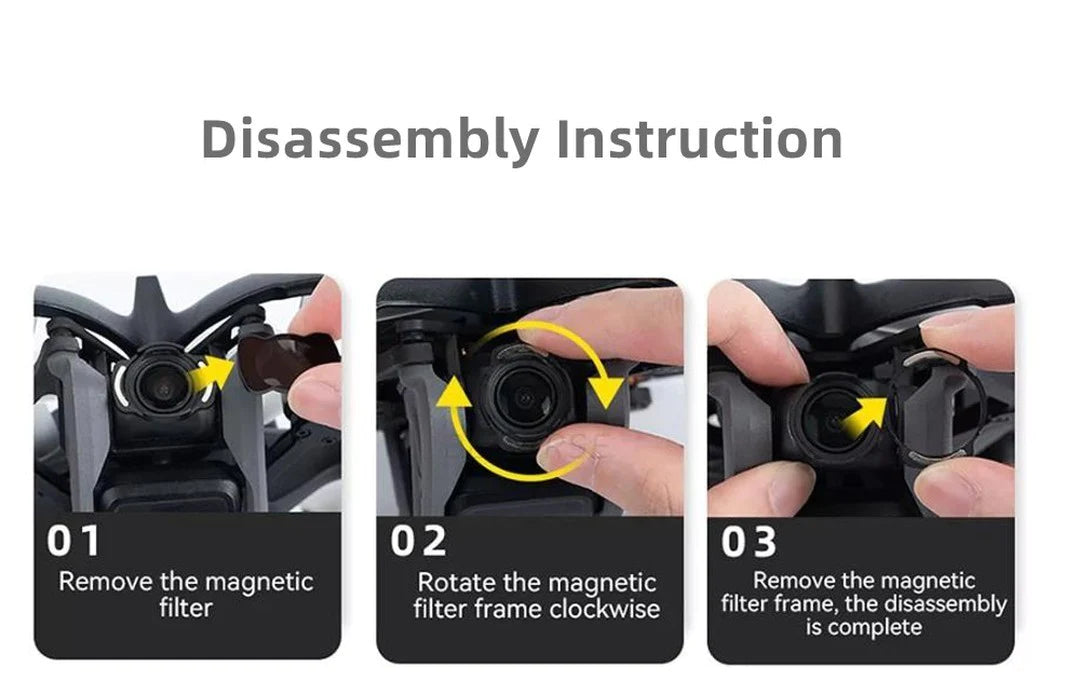 Disassembly Instruction

01
Remove the magnetic filter

02
Rotate the magnetic filter frame clockwise

03
Remove the magnetic filter frame, the disassembly is complete