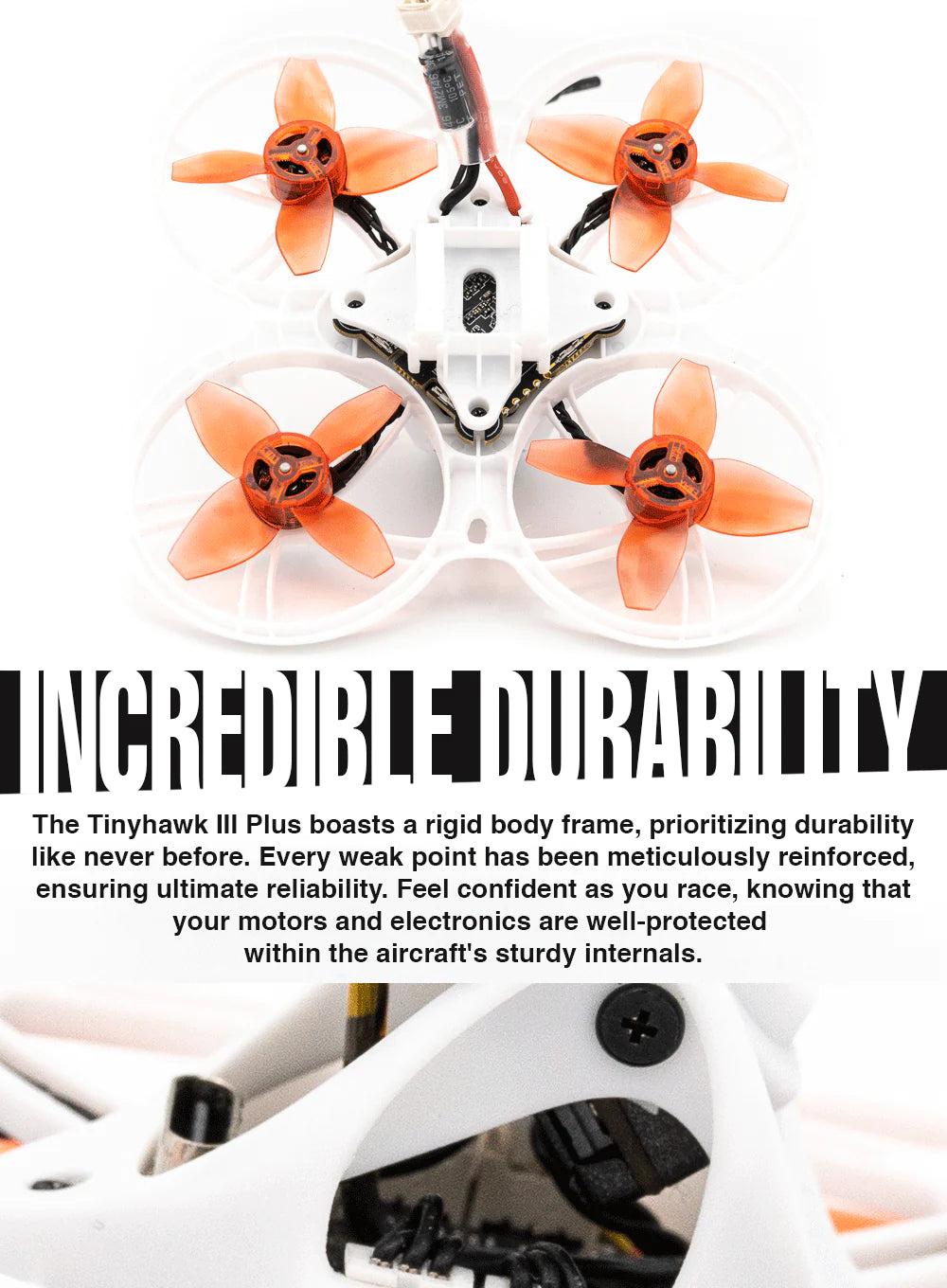 INCREDIBLE DURABILITY

The Tinyhawk III Plus boasts a rigid body frame, prioritizing durability like never before. Every weak point has been meticulously reinforced, ensuring ultimate reliability. Feel confident as you race, knowing that your motors and electronics are well-protected within the aircraft's sturdy internals.