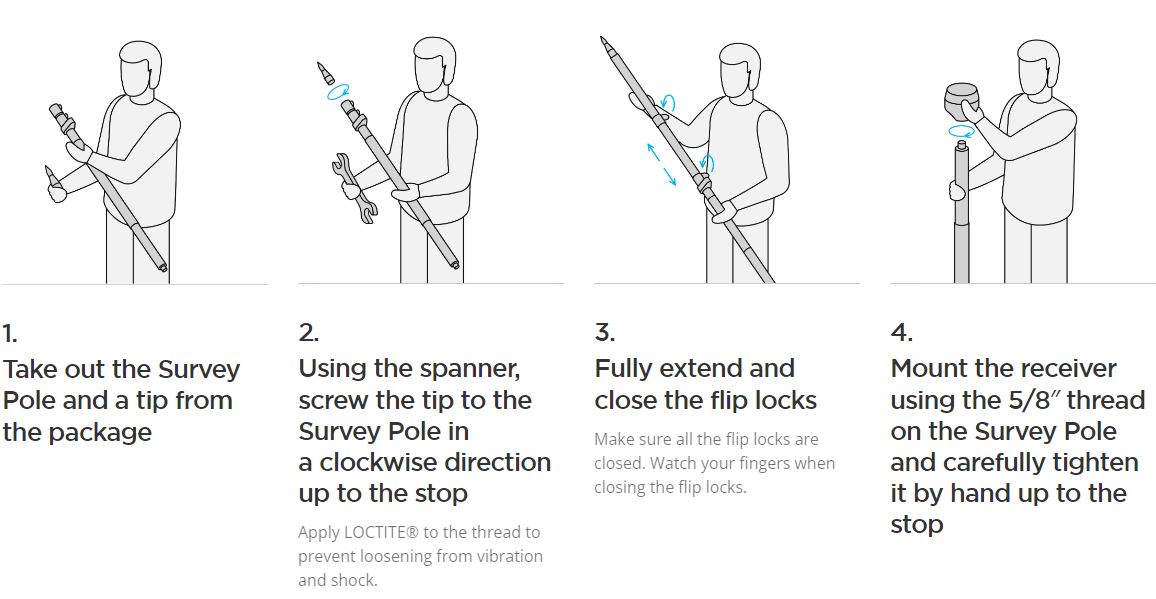 1.
Take out the Survey Pole and a tip from the package

2.
Using the spanner, screw the tip to the Survey Pole in a clockwise direction up to the stop

Apply LOCTITE® to the thread to prevent loosening from vibration and shock.

3.
Fully extend and close the flip locks

Make sure all the flip locks are closed. Watch your fingers when closing the flip locks.

4.
Mount the receiver using the 5/8″ thread on the Survey Pole and carefully tighten it by hand up to the stop