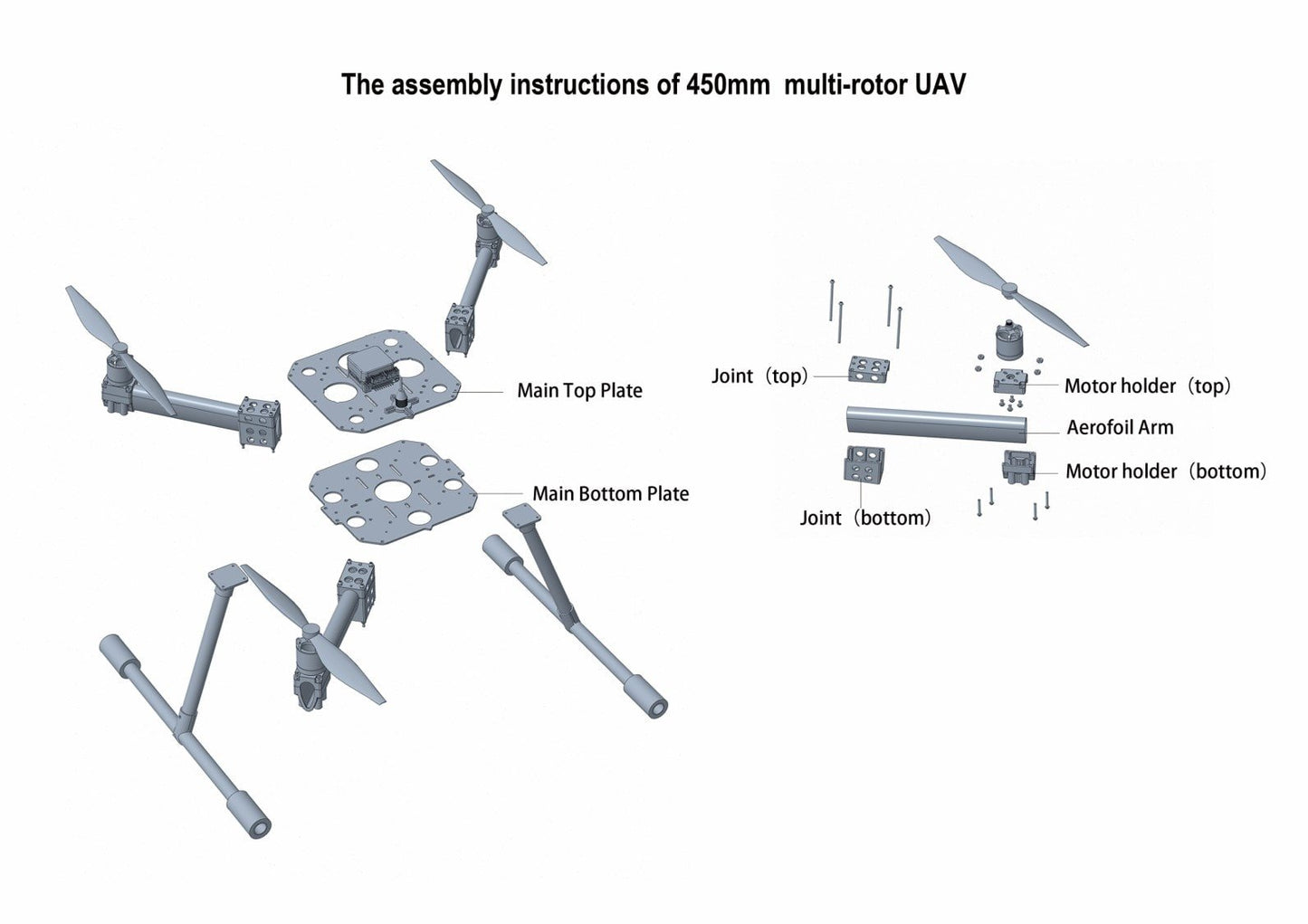 The assembly instructions of 450mm multi-rotor UAV

Main Top Plate

Main Bottom Plate

Joint（top）

Motor holder（top）

Aerofoil Arm

Motor holder（bottom）

Joint（bottom）