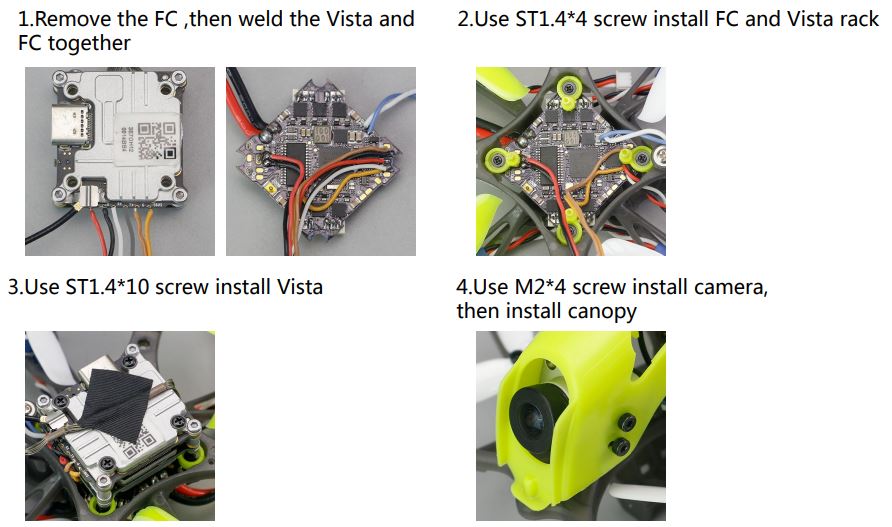 1.Remove the FC ,then weld the Vista and FC together

2.Use ST1.4*4 screw install FC and Vista rack

3.Use ST1.4*10 screw install Vista

4.Use M2*4 screw install camera, then install canopy