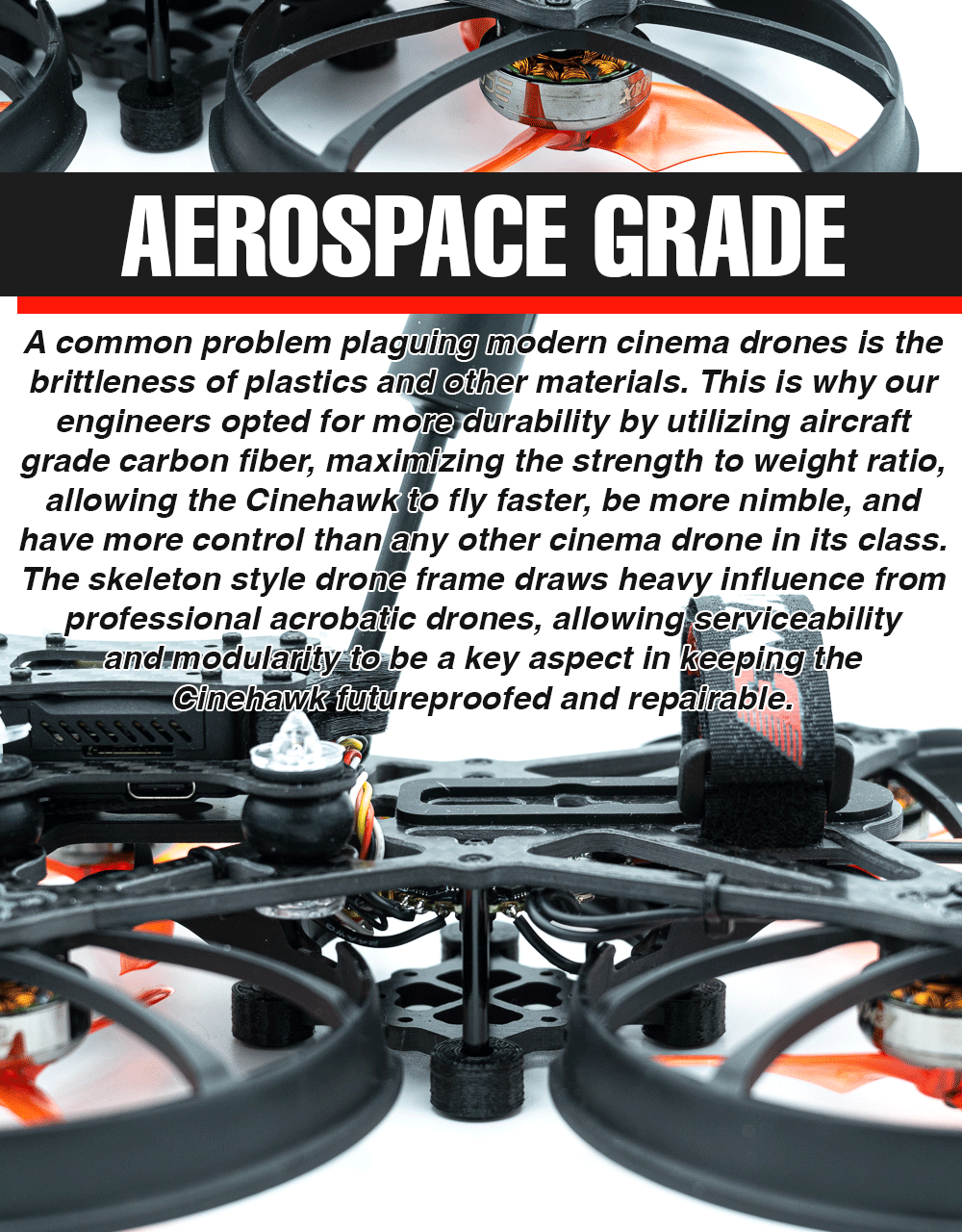 AEROSPACE GRADE

A common problem plaguing modern cinema drones is the brittleness of plastics and other materials. This is why our engineers opted for more durability by utilizing aircraft grade carbon fiber, maximizing the strength to weight ratio, allowing the Cinehawk to fly faster, be more nimble, and have more control than any other cinema drone in its class. The skeleton style drone frame draws heavy influence from professional acrobatic drones, allowing serviceability and modularity to be a key aspect in keeping the Cinehawk futureproofed and repairable.