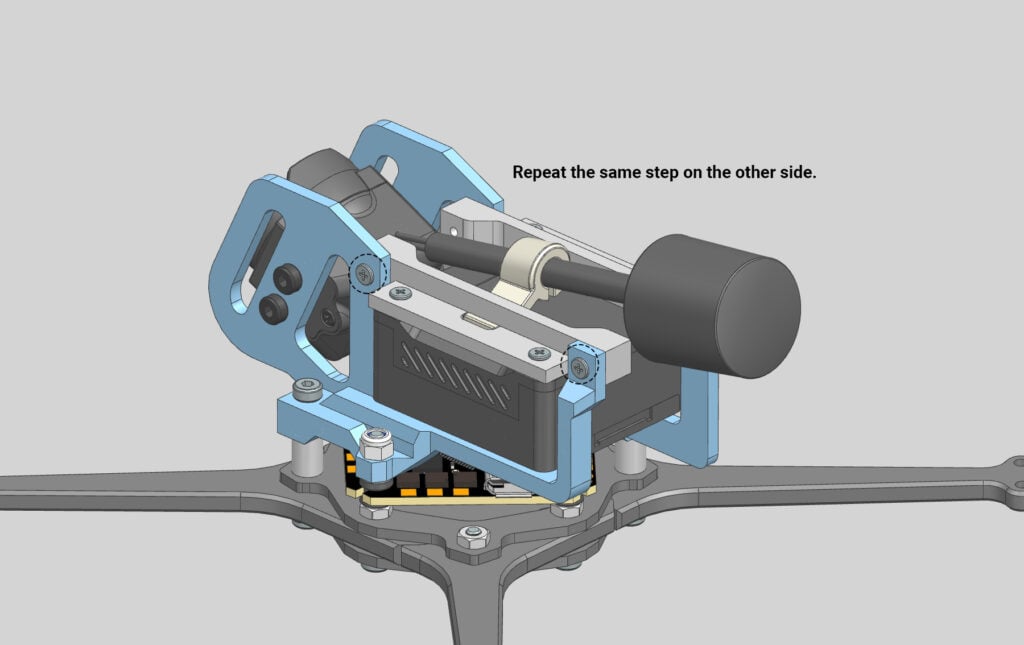 Repeat the same step on the other side.