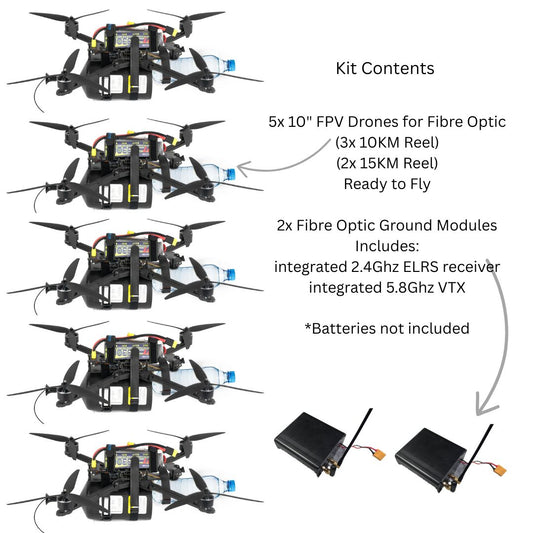 Kit Contents

5x 10" FPV Drones for Fibre Optic
(3x 10KM Reel)
(2x 15KM Reel)
Ready to Fly

2x Fibre Optic Ground Modules
Includes:
integrated 2.4Ghz ELRS receiver
integrated 5.8Ghz VTX

*Batteries not included